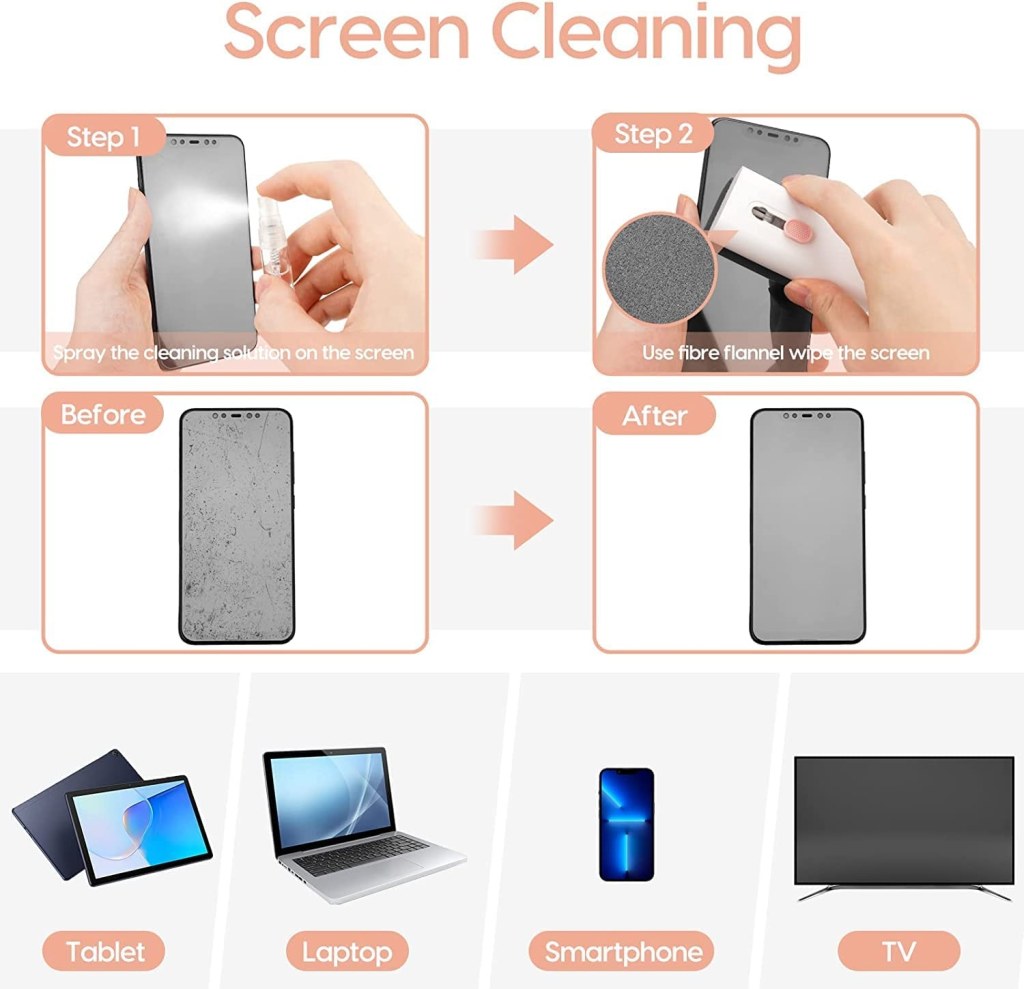 Screen Cleaning

Step 1

Spray the cleaning solution on the screen

Step 2

Use fibre flannel wipe the screen

Before

After

Tablet

Laptop

Smartphone

TV