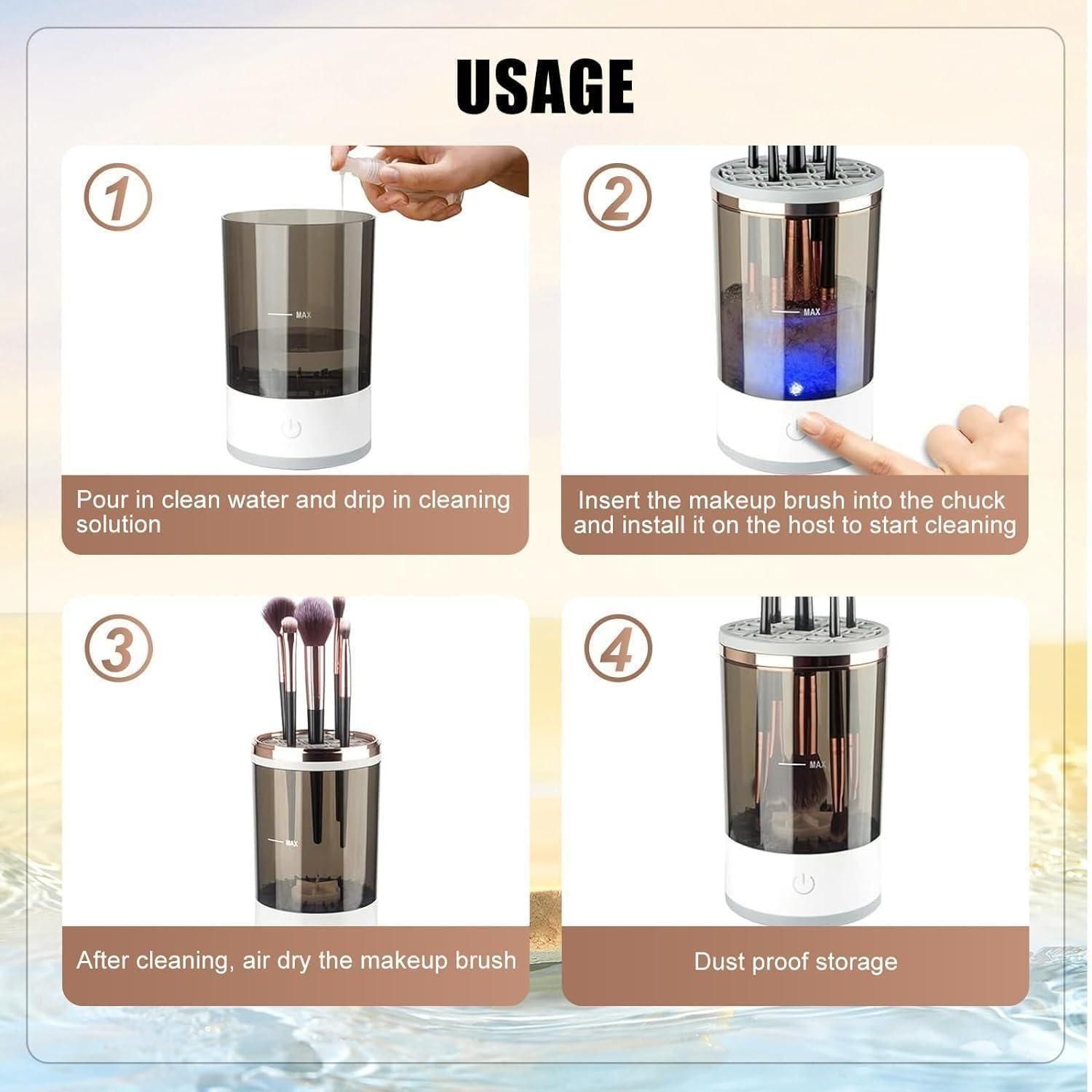 USAGE

1

MAX

Pour in clean water and drip in cleaning solution

2

MAX

Insert the makeup brush into the chuck and install it on the host to start cleaning

3

MAX

After cleaning, air dry the makeup brush

4

MAX

Dust proof storage