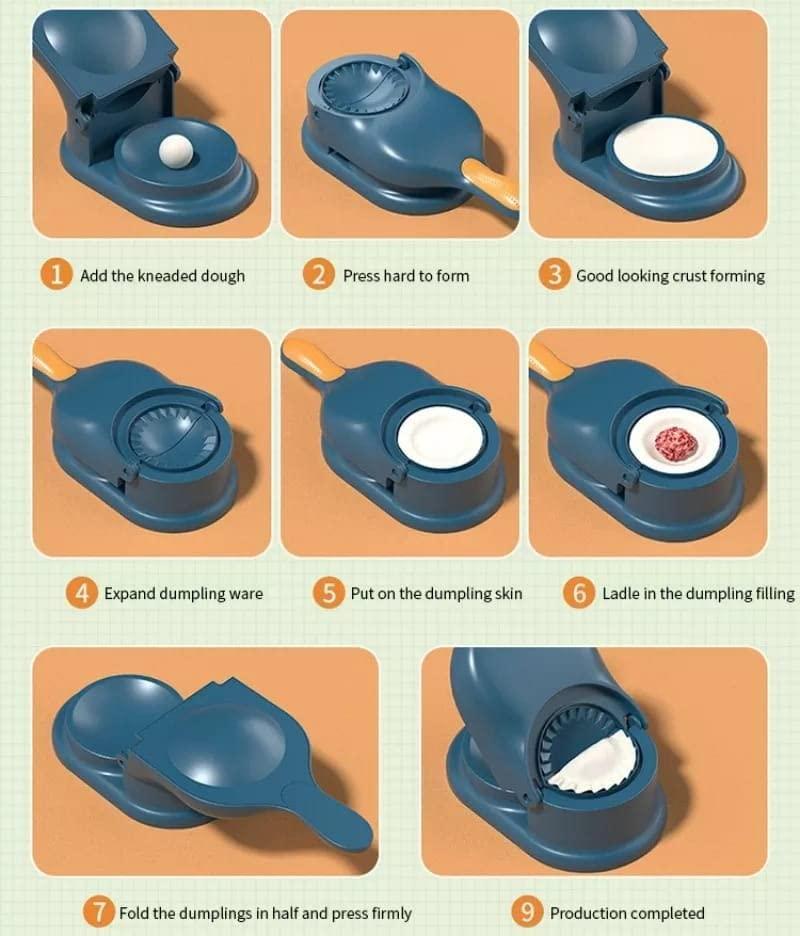 1 Add the kneaded dough

2 Press hard to form

3 Good looking crust forming

4 Expand dumpling ware

5 Put on the dumpling skin

6 Ladle in the dumpling filling

7 Fold the dumplings in half and press firmly

9 Production completed