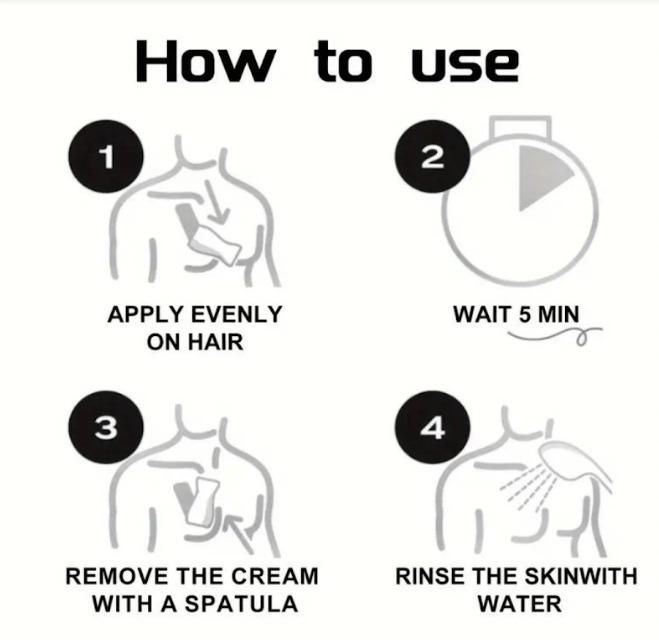 How to use

1

APPLY EVENLY ON HAIR

2

WAIT 5 MIN

3

REMOVE THE CREAM WITH A SPATULA

4

RINSE THE SKINWITH WATER