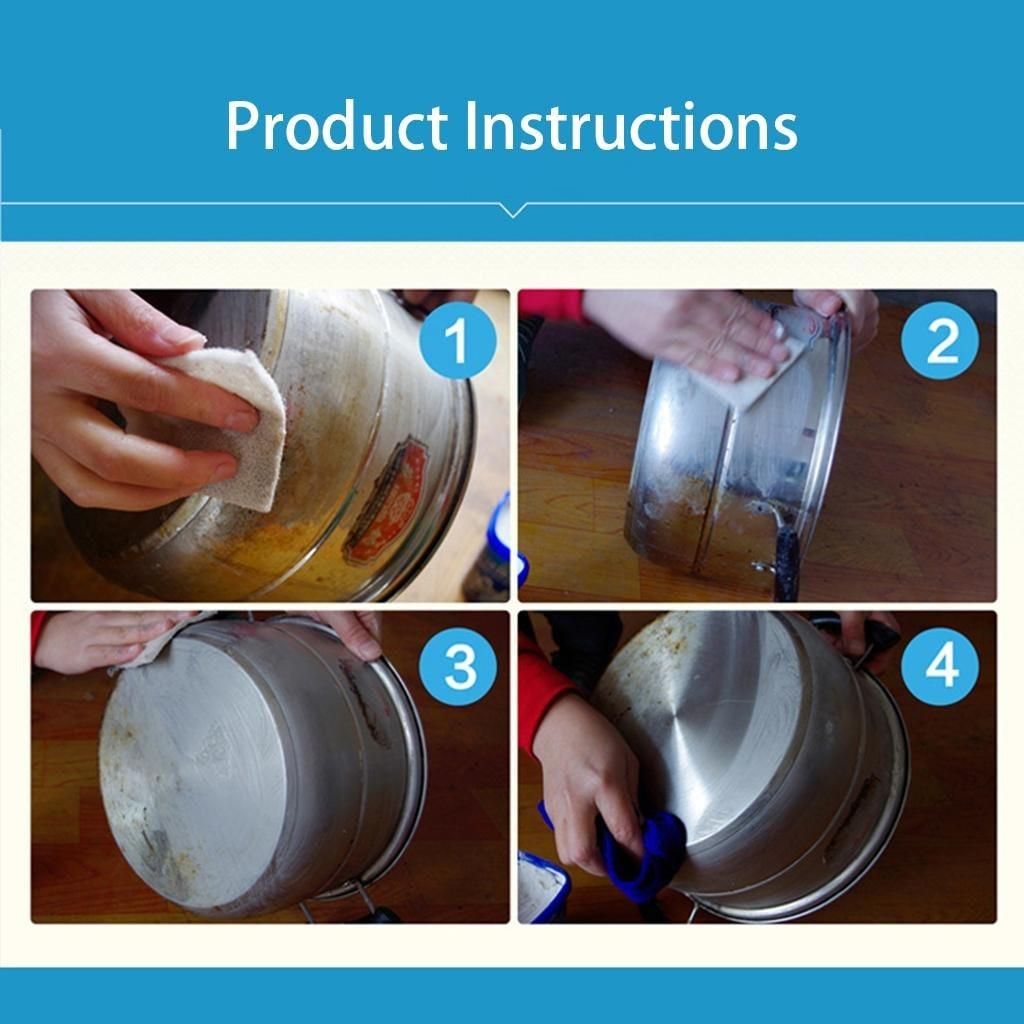 Product Instructions

1

2

3

4