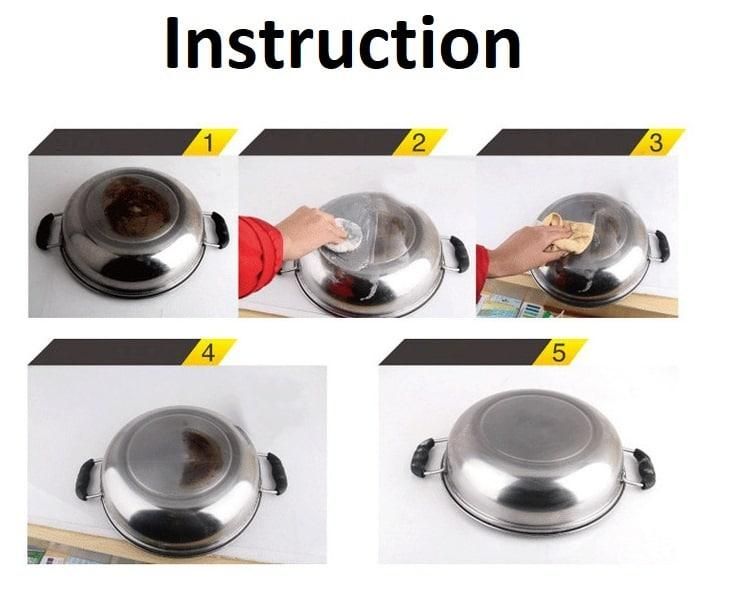 Instruction

1

2

3

4

5